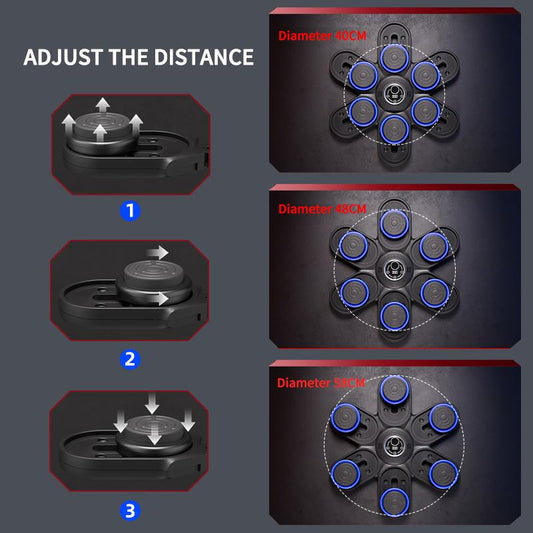 ADJUST THE DISTANCE

1

2

3

Diameter 40CM

Diameter 48CM

Diameter 58CM