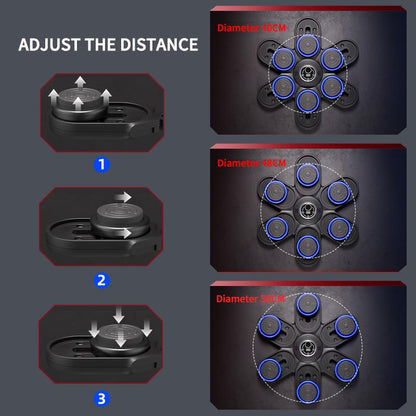 ADJUST THE DISTANCE

1

2

3

Diameter 40CM

Diameter 48CM

Diameter 58CM